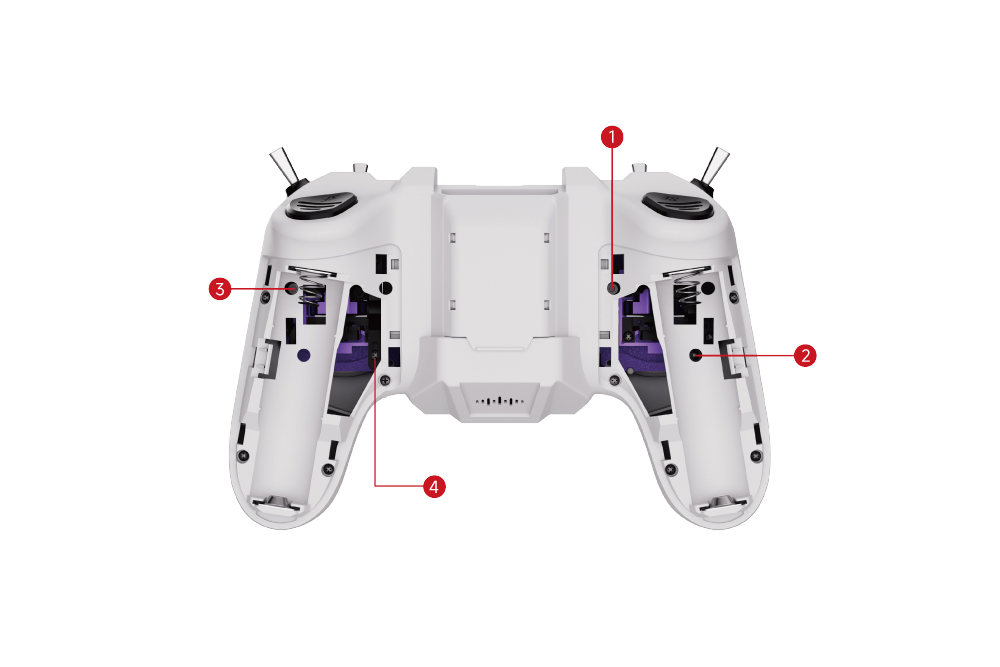 1
3
2
4